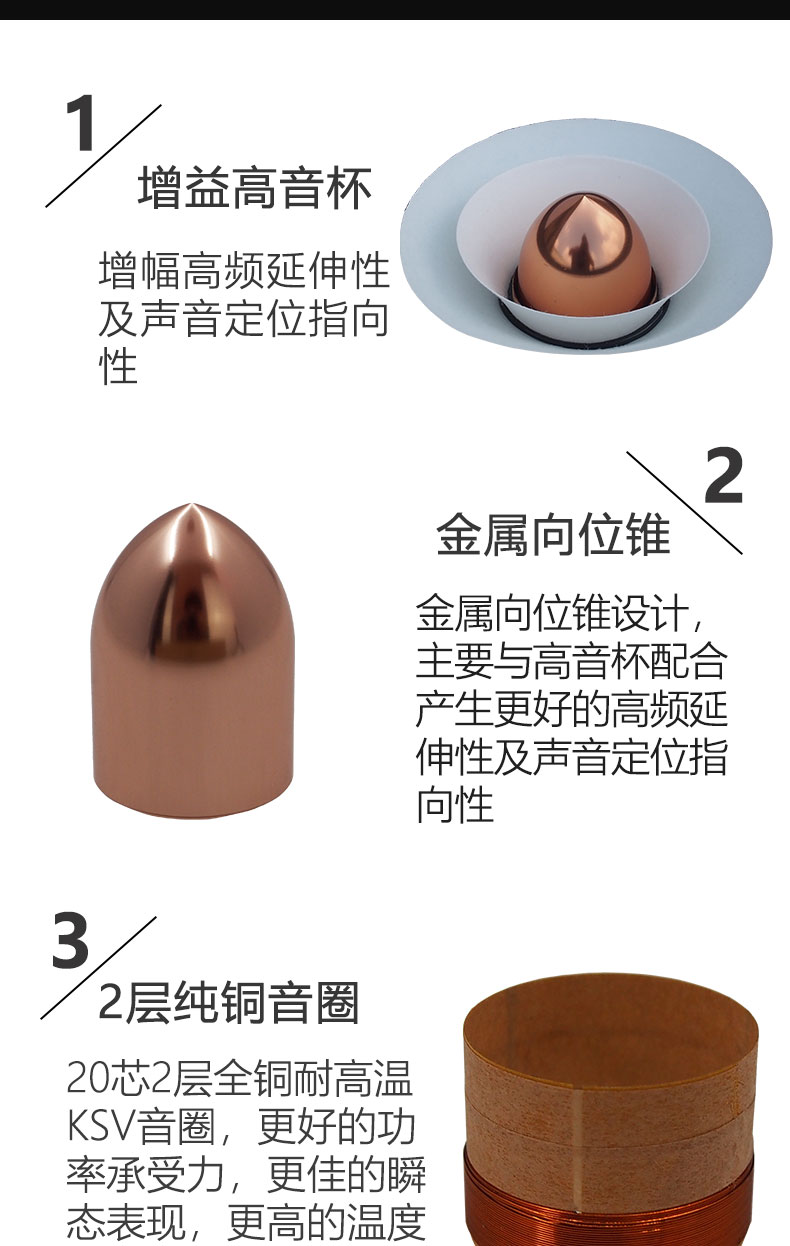 1

增益高音杯

增幅高频延伸性及声音定位指向性

2

金属向位锥

金属向位锥设计，主要与高音杯配合产生更好的高频延伸性及声音定位指向性

3

2层纯铜音圈

20芯2层全铜耐高温KSV音圈，更好的功率承受力，更佳的瞬态表现，更高的温度